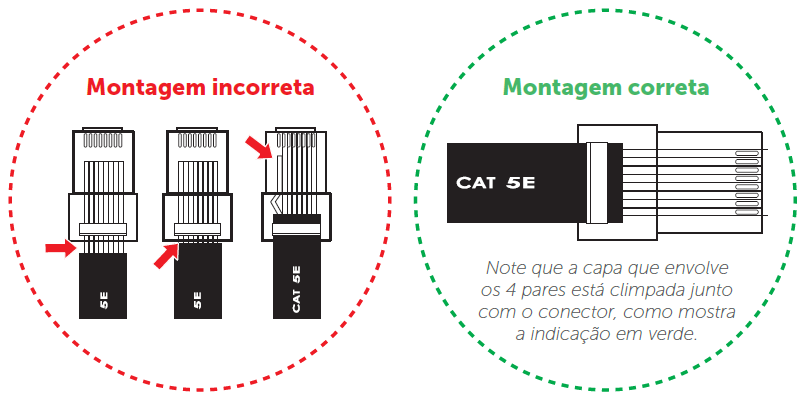 Montagem incorreta

5E

5E

CAT 5E

Montagem correta

CAT 5E

Note que a capa que envolve os 4 pares está climpada junto com o conector, como mostra a indicação em verde.